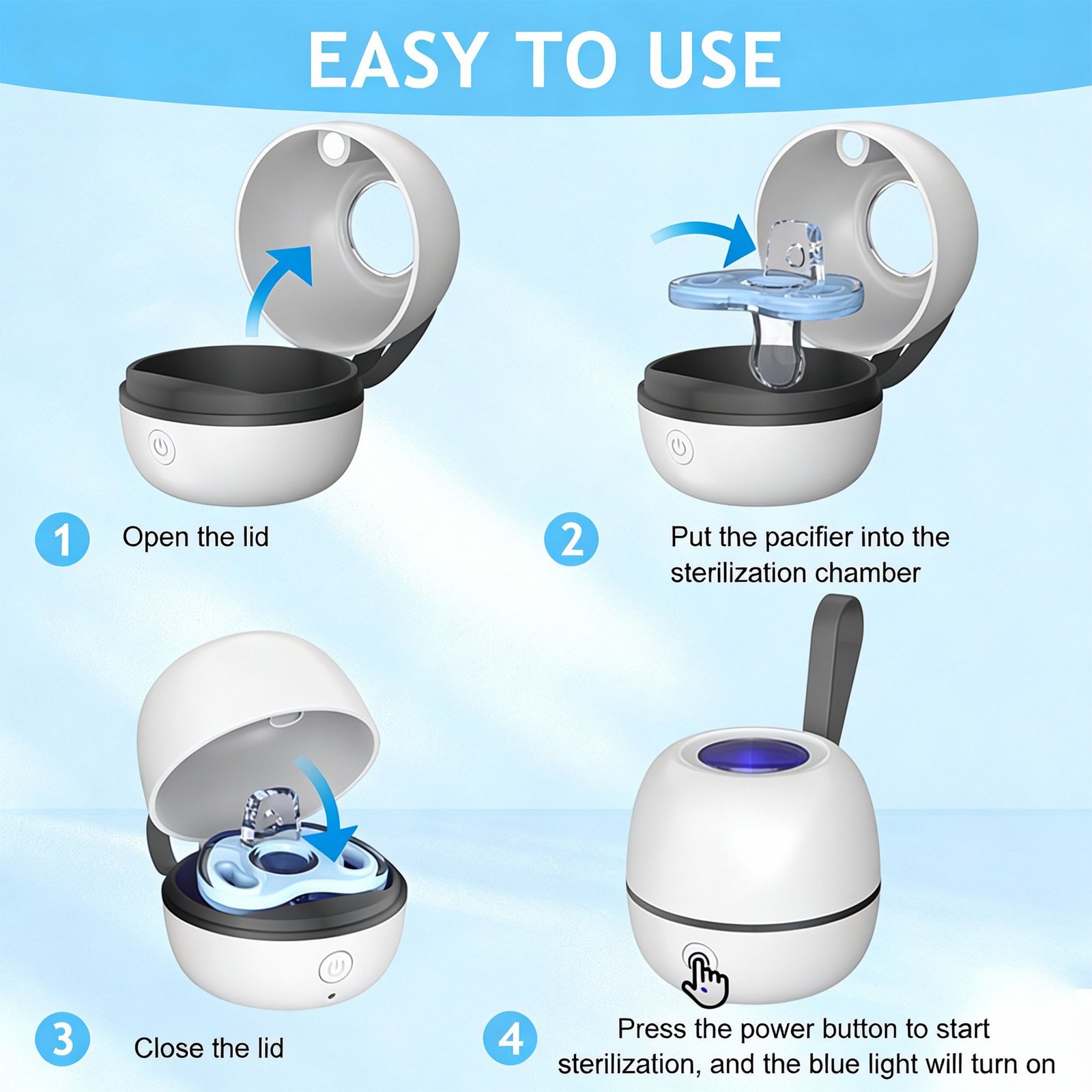 EASY TO USE

1 Open the lid

2 Put the pacifier into the sterilization chamber

3 Close the lid

4 Press the power button to start sterilization, and the blue light will turn on